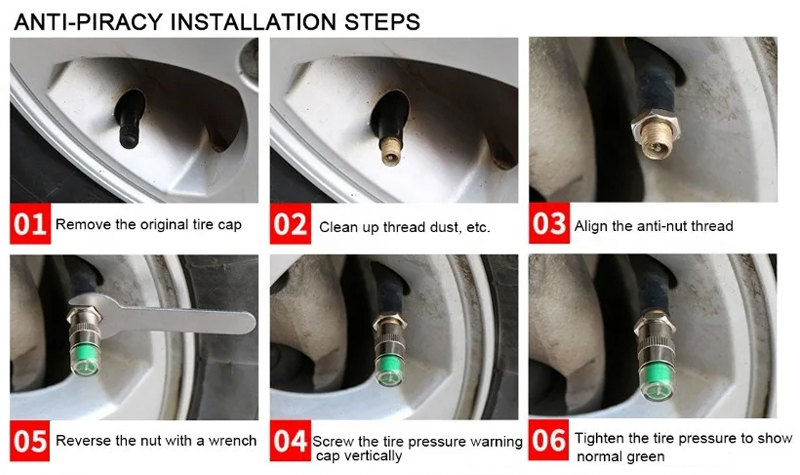 ANTI-PIRACY INSTALLATION STEPS

01 Remove the original tire cap

02 Clean up thread dust, etc.

03 Align the anti-nut thread

05 Reverse the nut with a wrench

04 Screw the tire pressure warning cap vertically

06 Tighten the tire pressure to show normal green